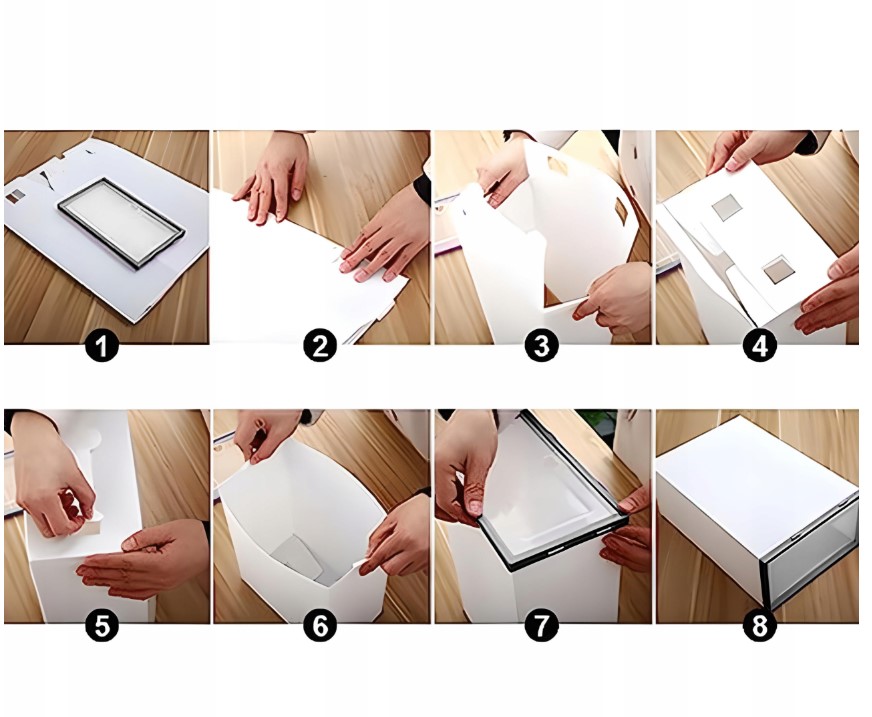 1
2
3
4
5
6
7
8